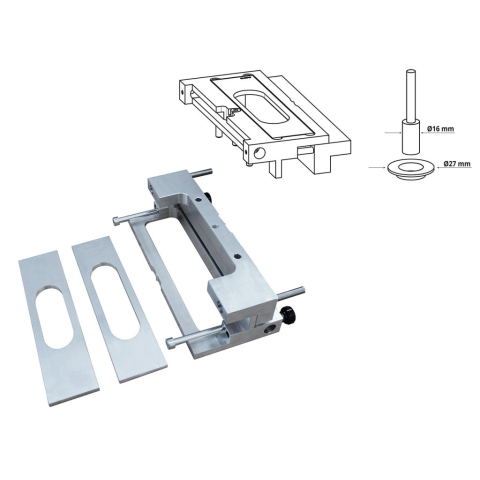 Ø16 mm
Ø27 mm