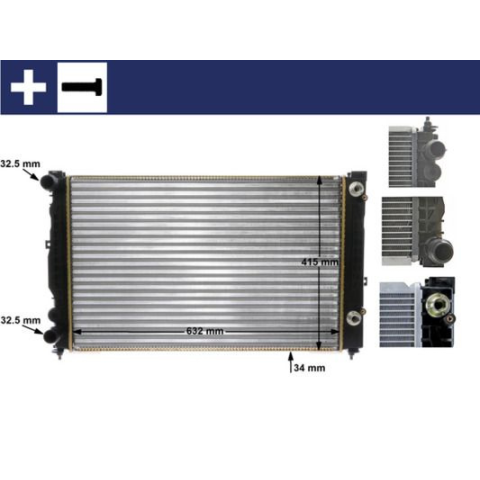 32.5 mm
415 mm
32.5 mm
632 mm
34 mm