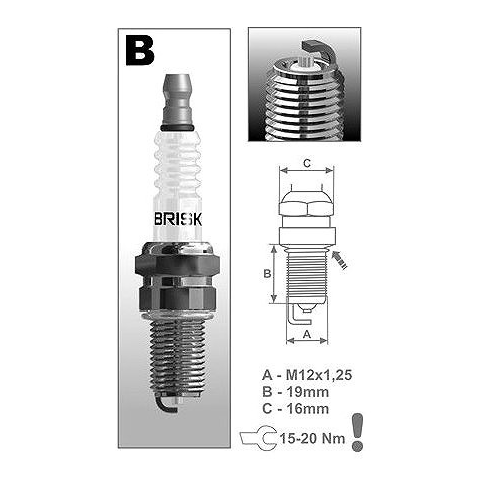 B

BRISK

C

B

A

A - M12x1,25
B - 19mm
C - 16mm

15-20 Nm
!