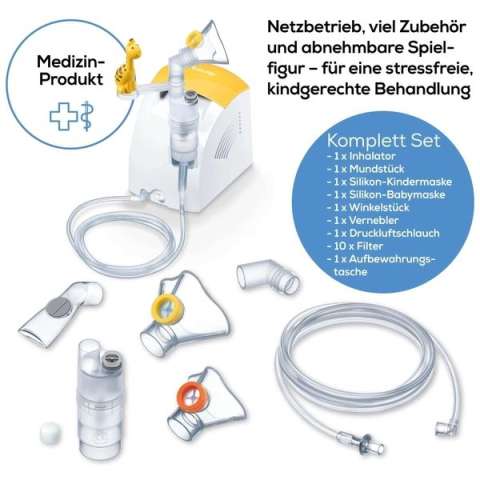 Medizin-Produkt

beurer

Netzbetrieb, viel Zubehör und abnehmbare Spielfigur – für eine stressfreie, kindgerechte Behandlung

Komplett Set
- 1 x Inhalator
- 1 x Mundstück
- 1 x Silikon-Kindermaske
- 1 x Silikon-Babymaske
- 1 x Winkelstück
- 1 x Vernebler
- 1 x Druckluftschlauch
- 10 x Filter
- 1 x Aufbewahrungstasche