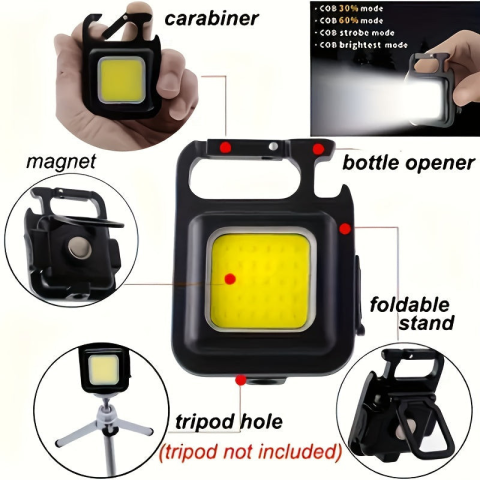 carabiner

· COB 30% mode
· COB 60% mode
· COB strobe mode
· COB brightest mode

magnet

bottle opener

foldable stand

tripod hole
(tripod not included)